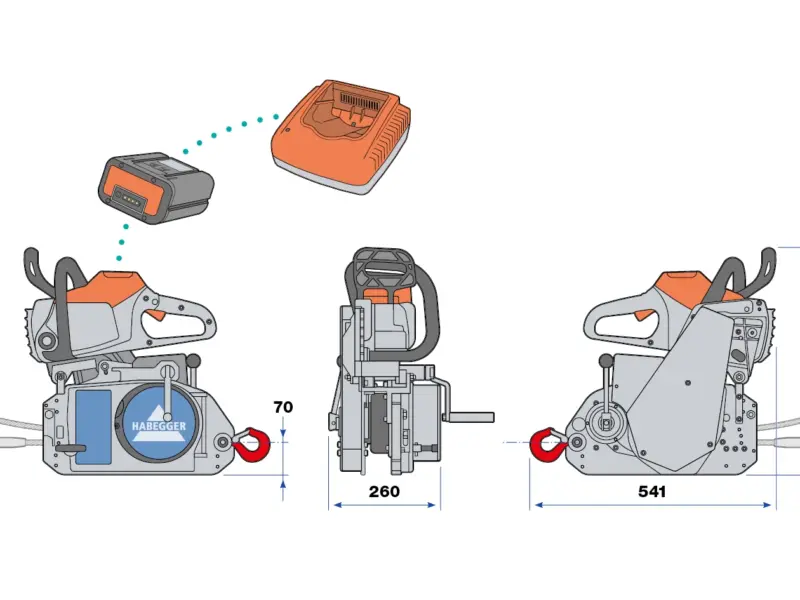 HABEGGER

70

260

541